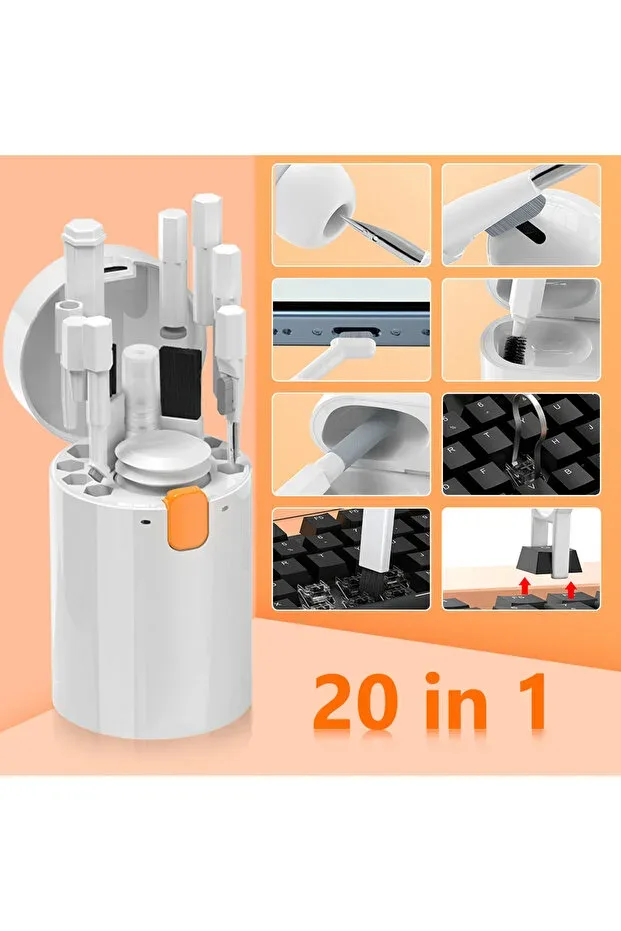 20 in 1